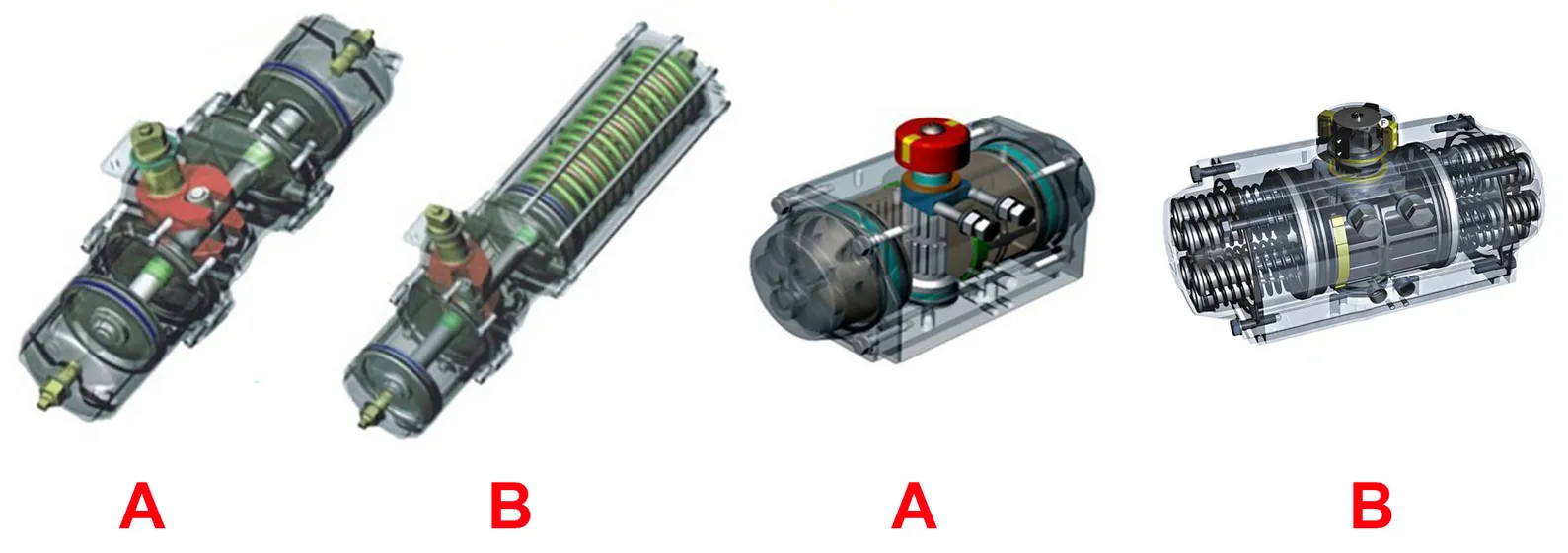 A B A B